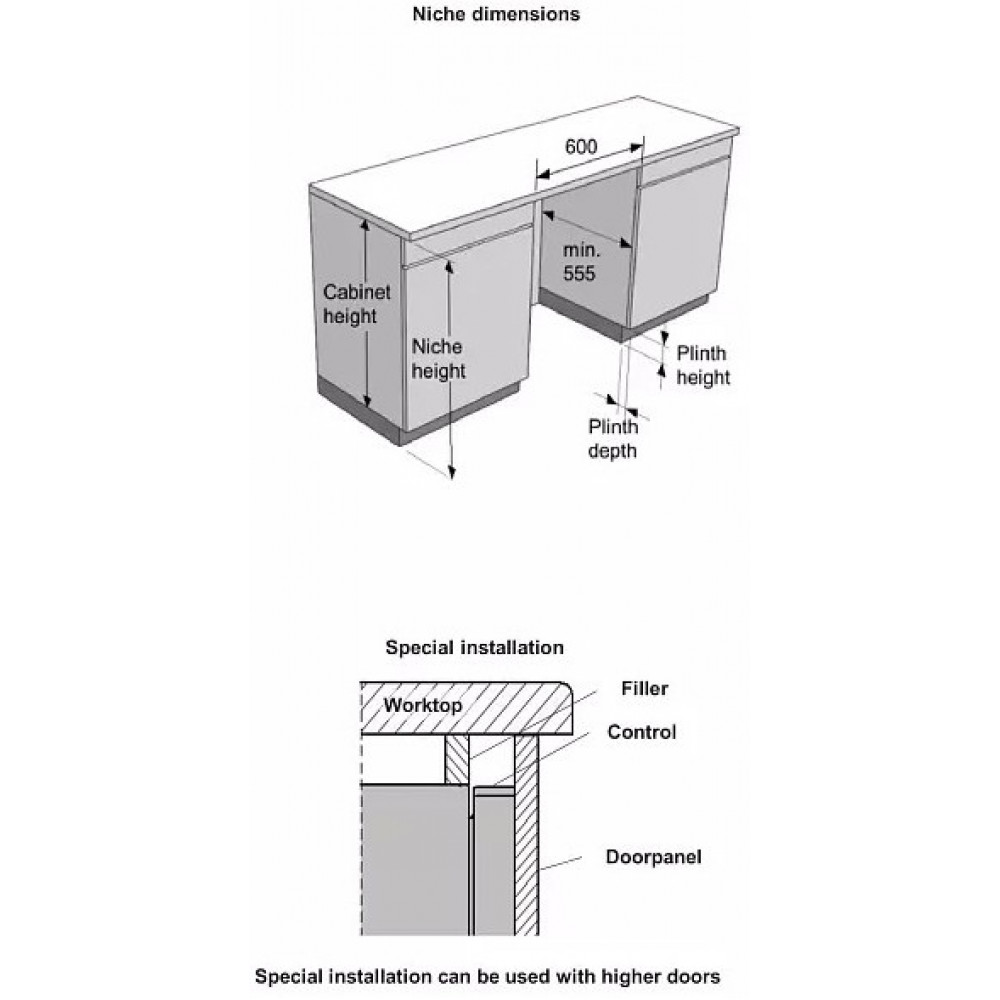 Niche dimensions

600

min. 555

Cabinet height

Niche height

Plinth height

Plinth depth

Special installation

Worktop

Filler

Control

Doorpanel

Special installation can be used with higher doors